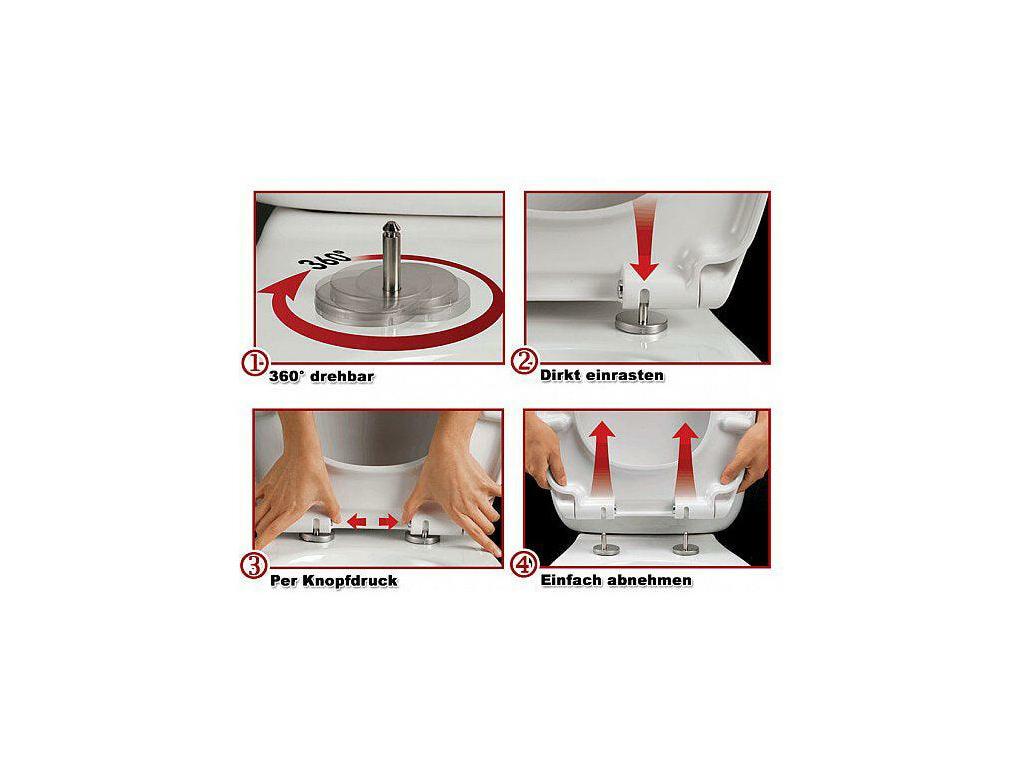 360°

1 360° drehbar

2 Dirkt einrasten

3 Per Knopfdruck

4 Einfach abnehmen